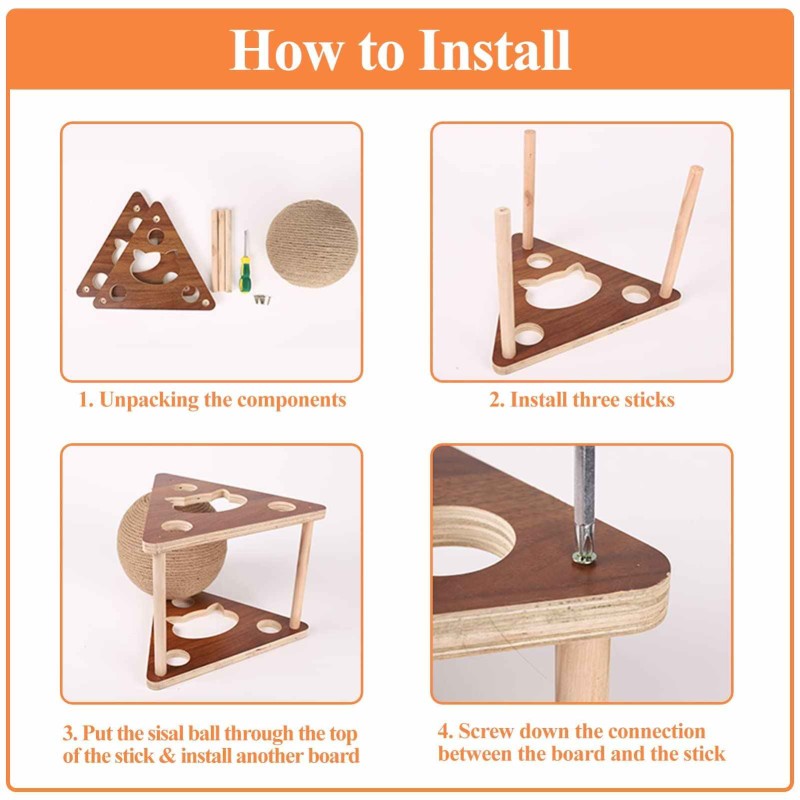 How to Install

1. Unpacking the components

2. Install three sticks

3. Put the sisal ball through the top of the stick & install another board

4. Screw down the connection between the board and the stick