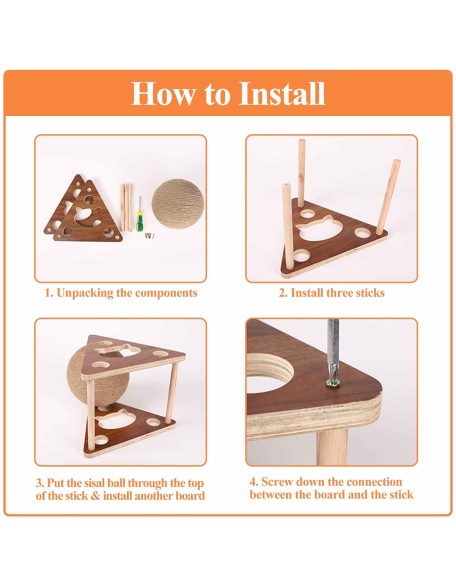 How to Install

1. Unpacking the components

2. Install three sticks

3. Put the sisal ball through the top of the stick & install another board

4. Screw down the connection between the board and the stick