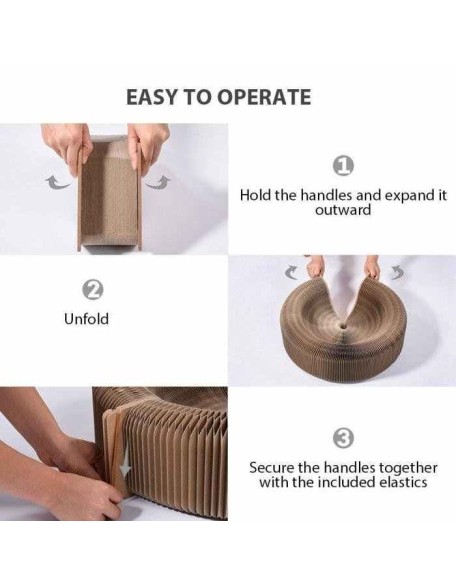 EASY TO OPERATE

1

Hold the handles and expand it outward

2

Unfold

3

Secure the handles together with the included elastics