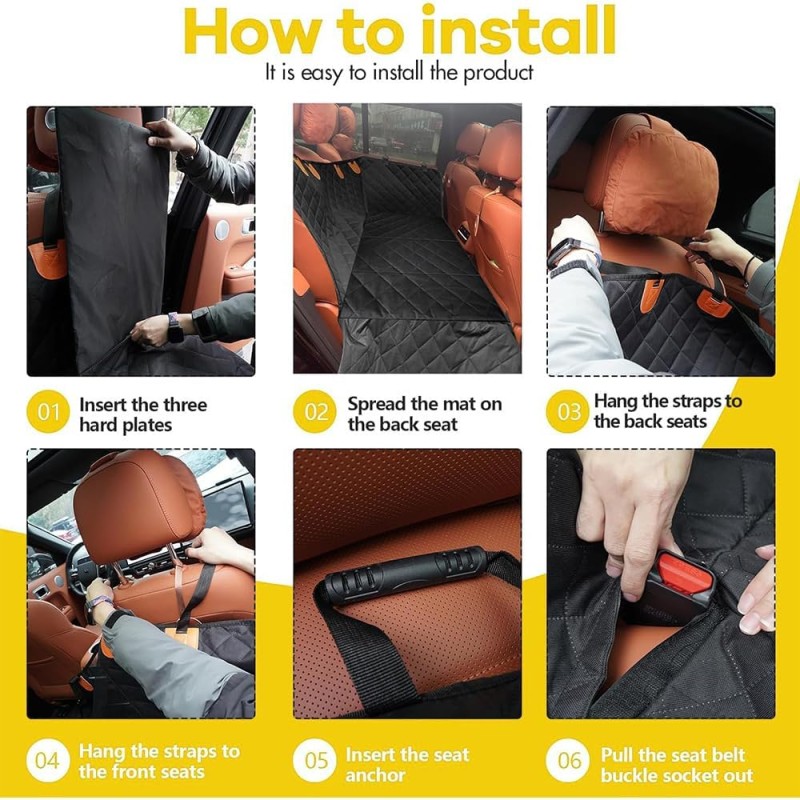 How to install

It is easy to install the product

01 Insert the three hard plates

02 Spread the mat on the back seat

03 Hang the straps to the back seats

04 Hang the straps to the front seats

05 Insert the seat anchor

06 Pull the seat belt buckle socket out