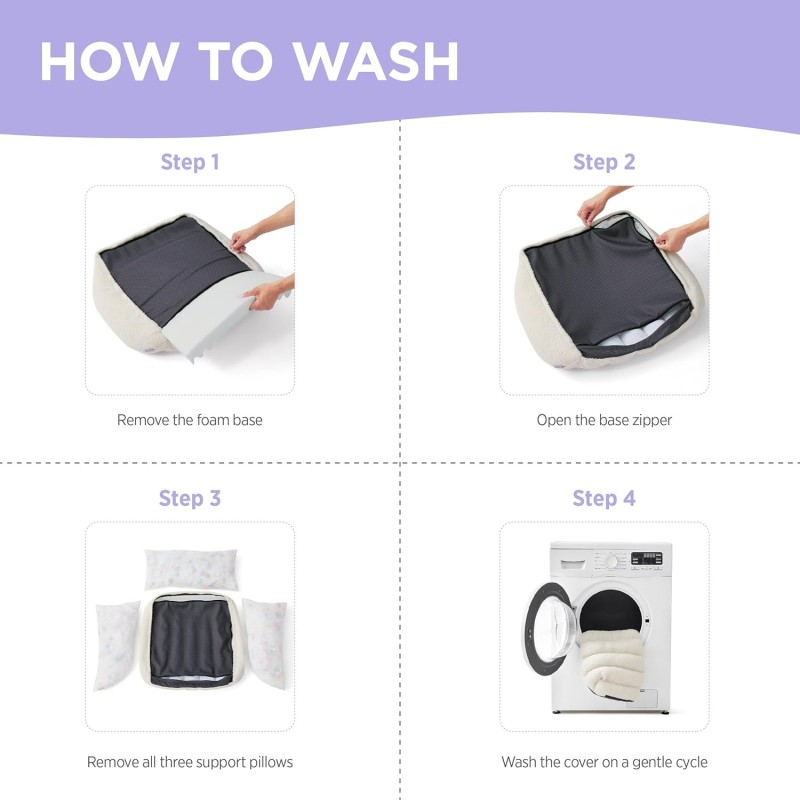 HOW TO WASH

Step 1

Remove the foam base

Step 2

Open the base zipper

Step 3

Remove all three support pillows

Step 4

Wash the cover on a gentle cycle