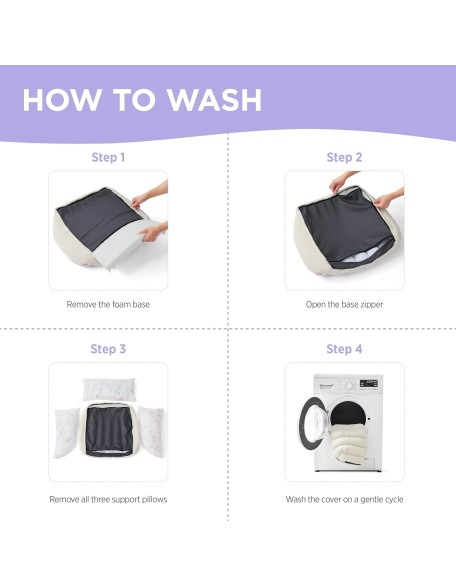 HOW TO WASH

Step 1

Remove the foam base

Step 2

Open the base zipper

Step 3

Remove all three support pillows

Step 4

Wash the cover on a gentle cycle