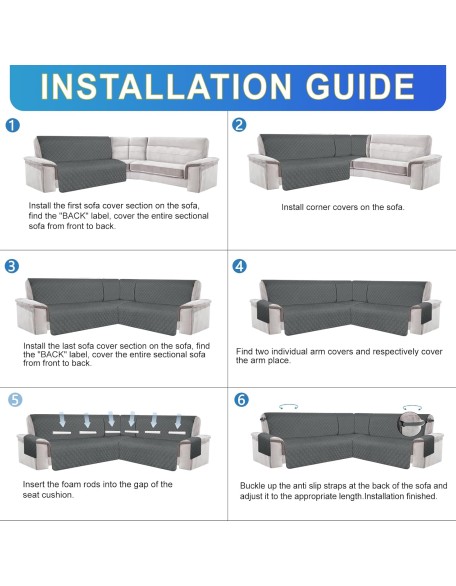 INSTALLATION GUIDE

1

Install the first sofa cover section on the sofa, find the "BACK" label, cover the entire sectional sofa from front to back.

2

Install corner covers on the sofa.

3

Install the last sofa cover section on the sofa, find the "BACK" label, cover the entire sectional sofa from front to back.

4

Find two individual arm covers and respectively cover the arm place.

5

Insert the foam rods into the gap of the seat cushion.

6

Buckle up the anti slip straps at the back of the sofa and adjust it to the appropriate length.Installation finished.