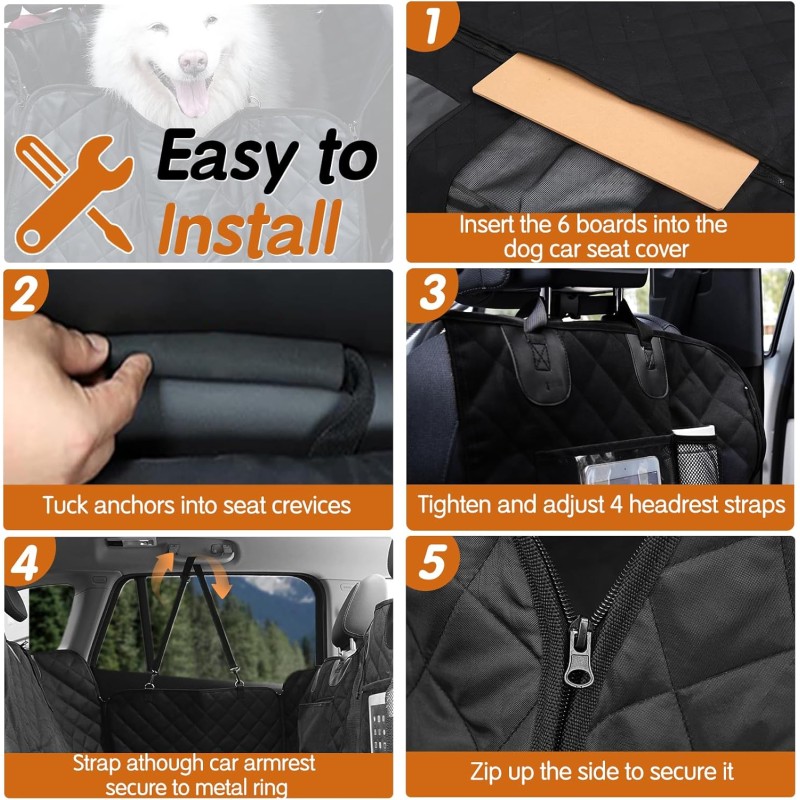 Easy to Install

1

Insert the 6 boards into the dog car seat cover

2

Tuck anchors into seat crevices

3

Tighten and adjust 4 headrest straps

4

Strap athough car armrest secure to metal ring

5

Zip up the side to secure it