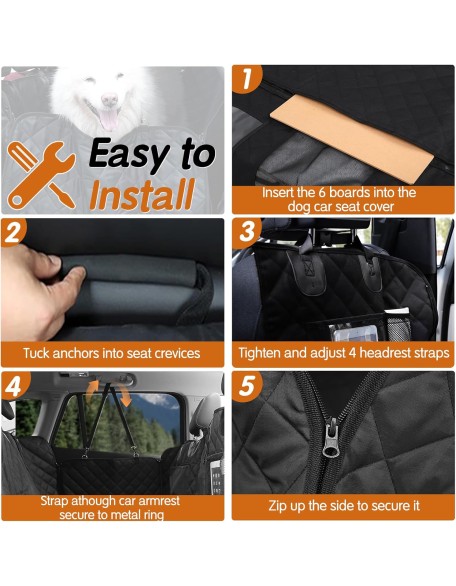 Easy to Install

1

Insert the 6 boards into the dog car seat cover

2

Tuck anchors into seat crevices

3

Tighten and adjust 4 headrest straps

4

Strap athough car armrest secure to metal ring

5

Zip up the side to secure it