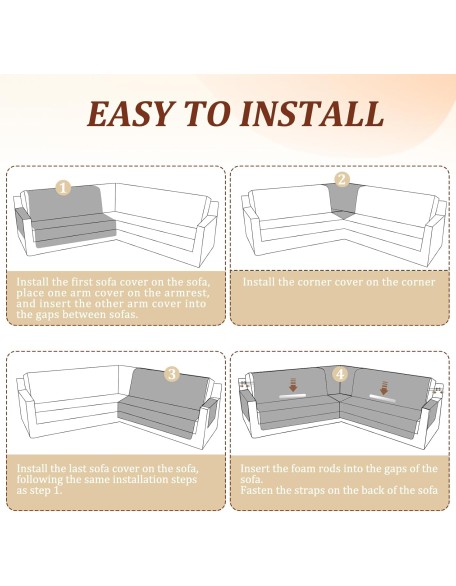 EASY TO INSTALL

1

Install the first sofa cover on the sofa, place one arm cover on the armrest, and insert the other arm cover into the gaps between sofas.

2

Install the corner cover on the corner

3

Install the last sofa cover on the sofa, following the same installation steps as step 1.

4

Insert the foam rods into the gaps of the sofa.
Fasten the straps on the back of the sofa