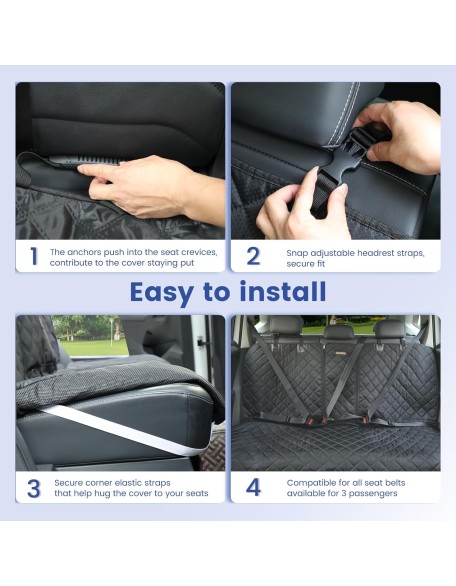 1 The anchors push into the seat crevices, contribute to the cover staying put

2 Snap adjustable headrest straps, secure fit

Easy to install

3 Secure corner elastic straps that help hug the cover to your seats

4 Compatible for all seat belts available for 3 passengers