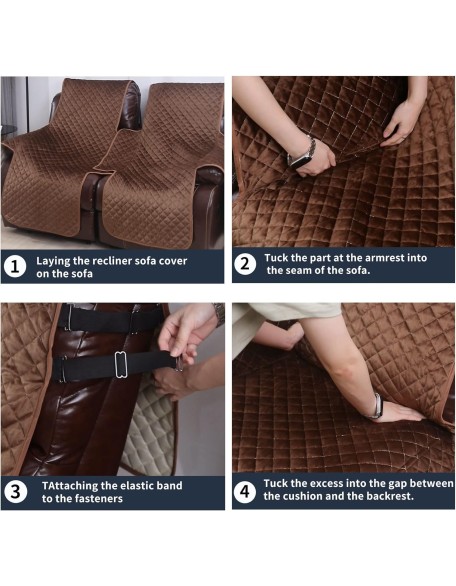 1 Laying the recliner sofa cover on the sofa

2 Tuck the part at the armrest into the seam of the sofa.

3 TAttaching the elastic band to the fasteners

4 Tuck the excess into the gap between the cushion and the backrest.