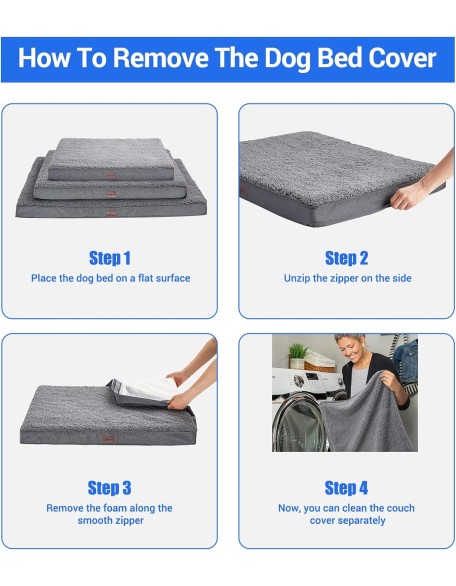 How To Remove The Dog Bed Cover

Step 1
Place the dog bed on a flat surface

Step 2
Unzip the zipper on the side

Step 3
Remove the foam along the smooth zipper

Step 4
Now, you can clean the couch cover separately