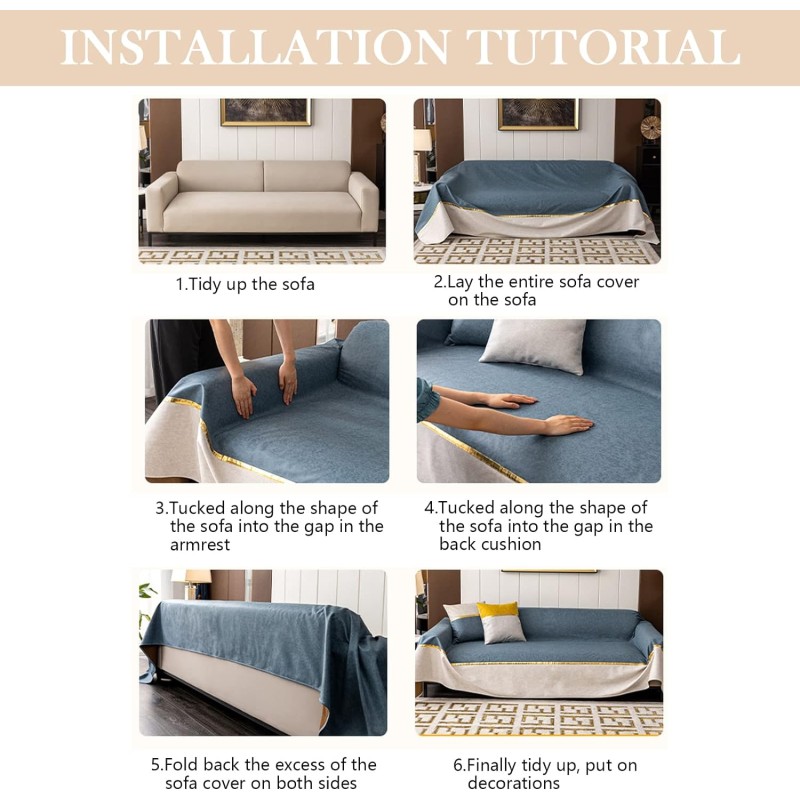 INSTALLATION TUTORIAL

1.Tidy up the sofa

2.Lay the entire sofa cover on the sofa

3.Tucked along the shape of the sofa into the gap in the armrest

4.Tucked along the shape of the sofa into the gap in the back cushion

5.Fold back the excess of the sofa cover on both sides

6.Finally tidy up, put on decorations