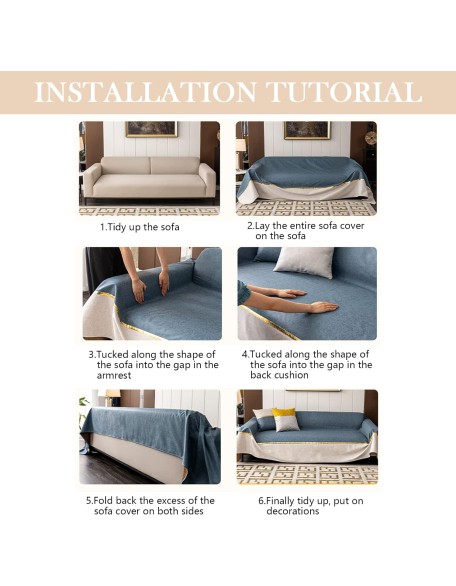 INSTALLATION TUTORIAL

1.Tidy up the sofa

2.Lay the entire sofa cover on the sofa

3.Tucked along the shape of the sofa into the gap in the armrest

4.Tucked along the shape of the sofa into the gap in the back cushion

5.Fold back the excess of the sofa cover on both sides

6.Finally tidy up, put on decorations